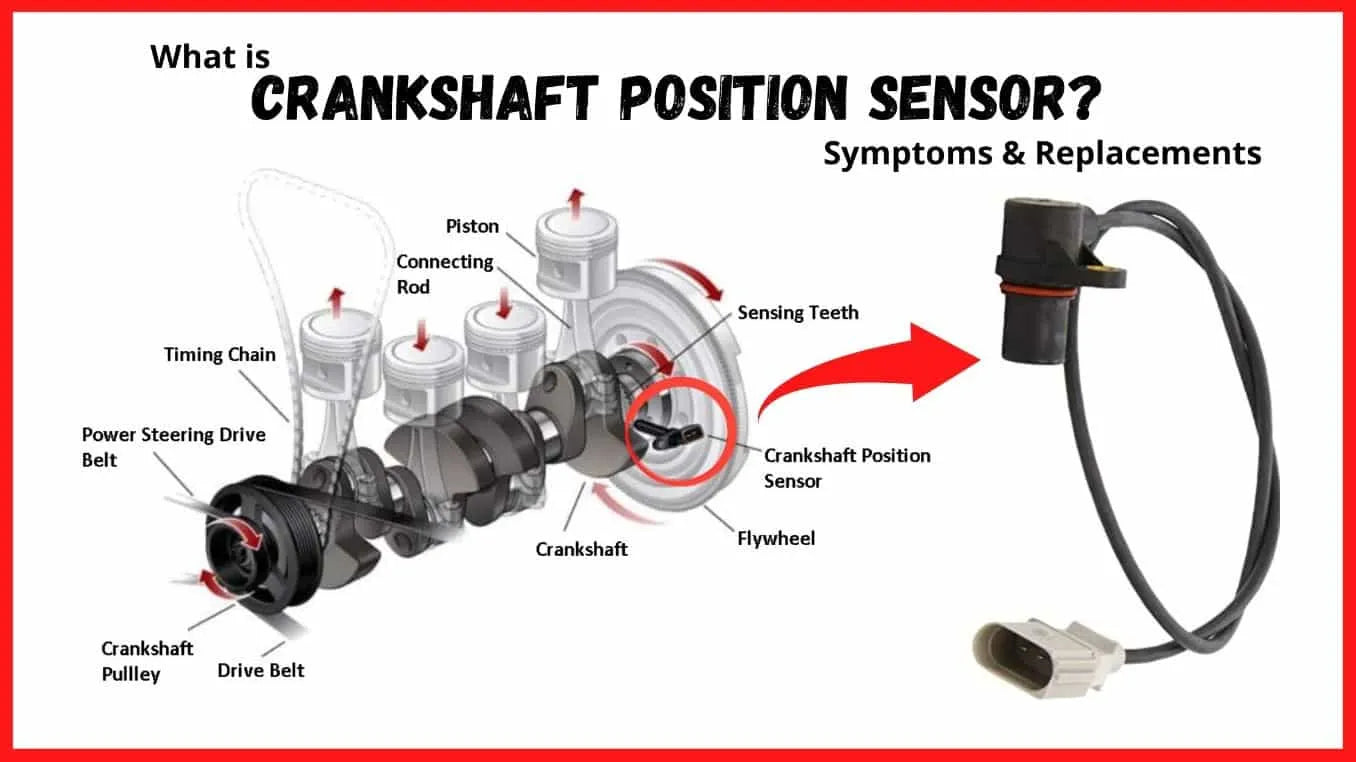 What is
CRANKSHAFT POSITION SENSOR?
Symptoms & Replacements

Piston
Connecting Rod
Sensing Teeth
Timing Chain
Power Steering Drive Belt
Crankshaft Position Sensor
Crankshaft
Flywheel
Crankshaft Pullley
Drive Belt