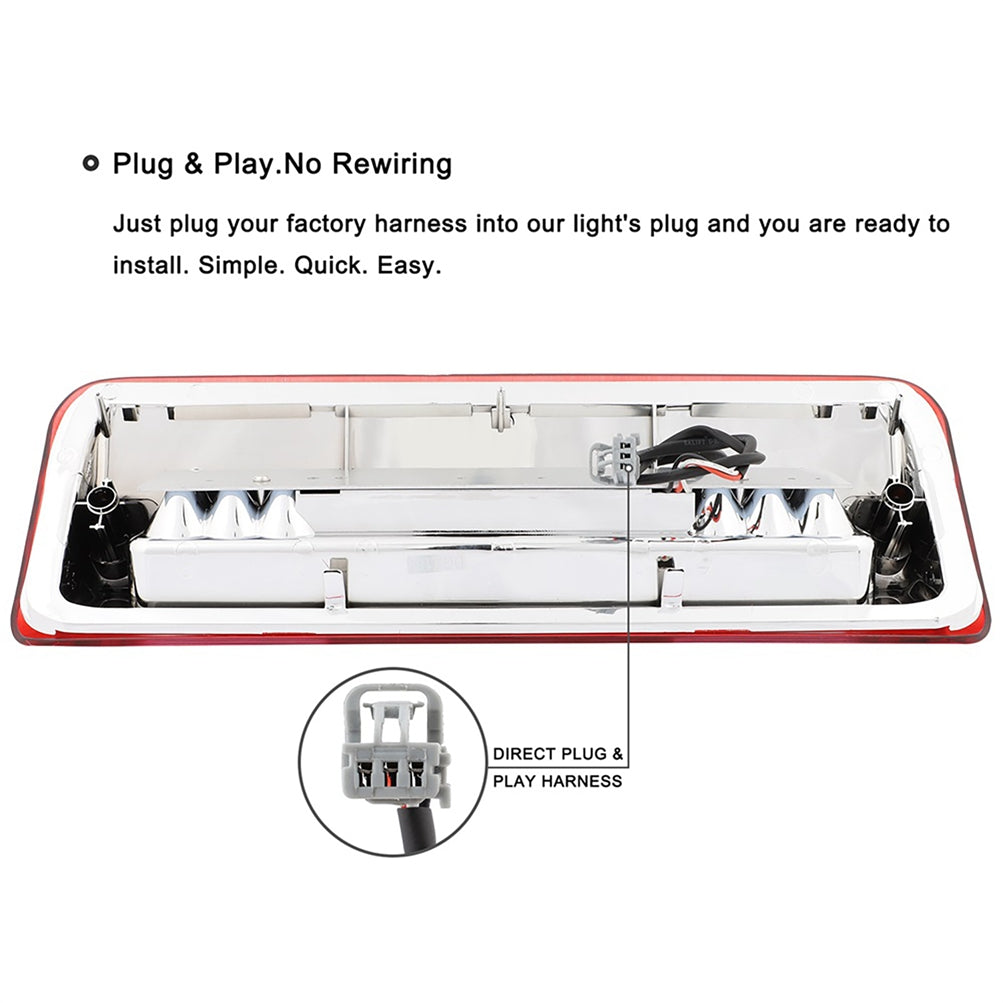 Plug & Play.No Rewiring

Just plug your factory harness into our light's plug and you are ready to install. Simple. Quick. Easy.

DIRECT PLUG & PLAY HARNESS