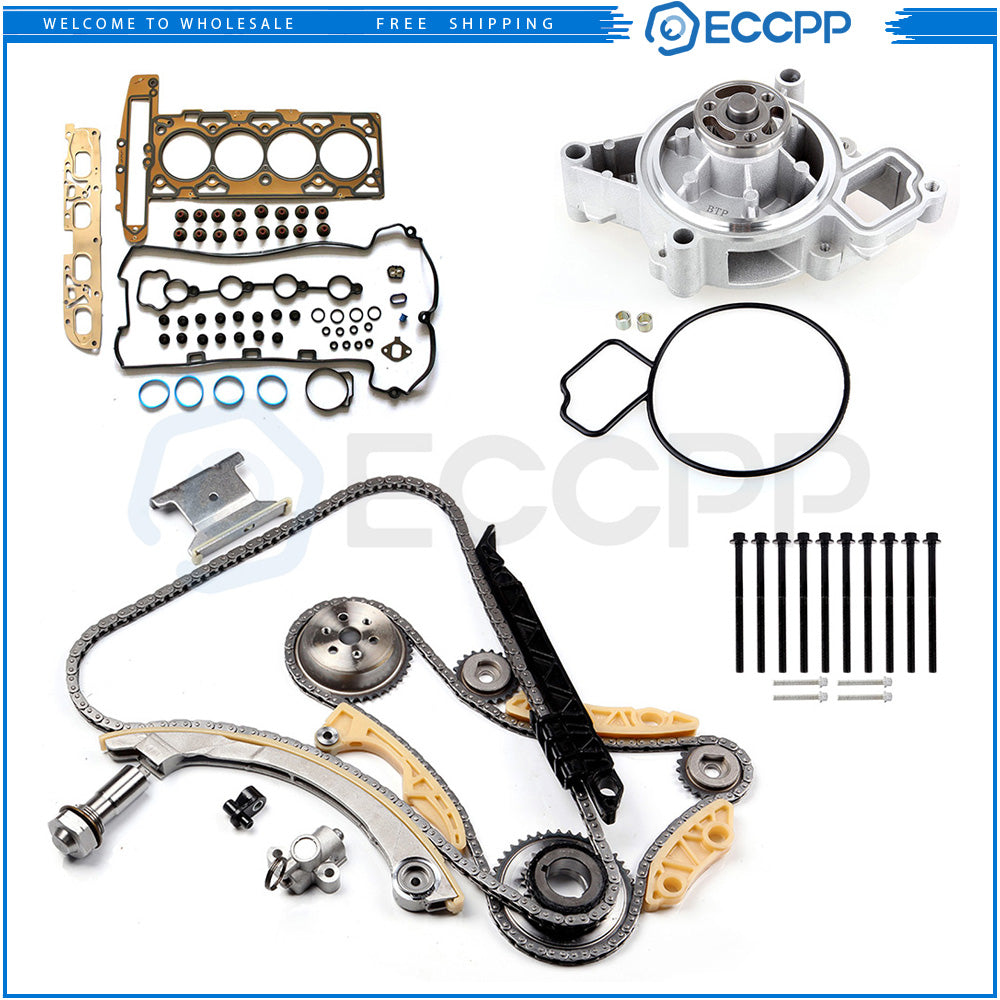 WELCOME TO WHOLESALE FREE SHIPPING

ECCPP

BTP

ECCPP