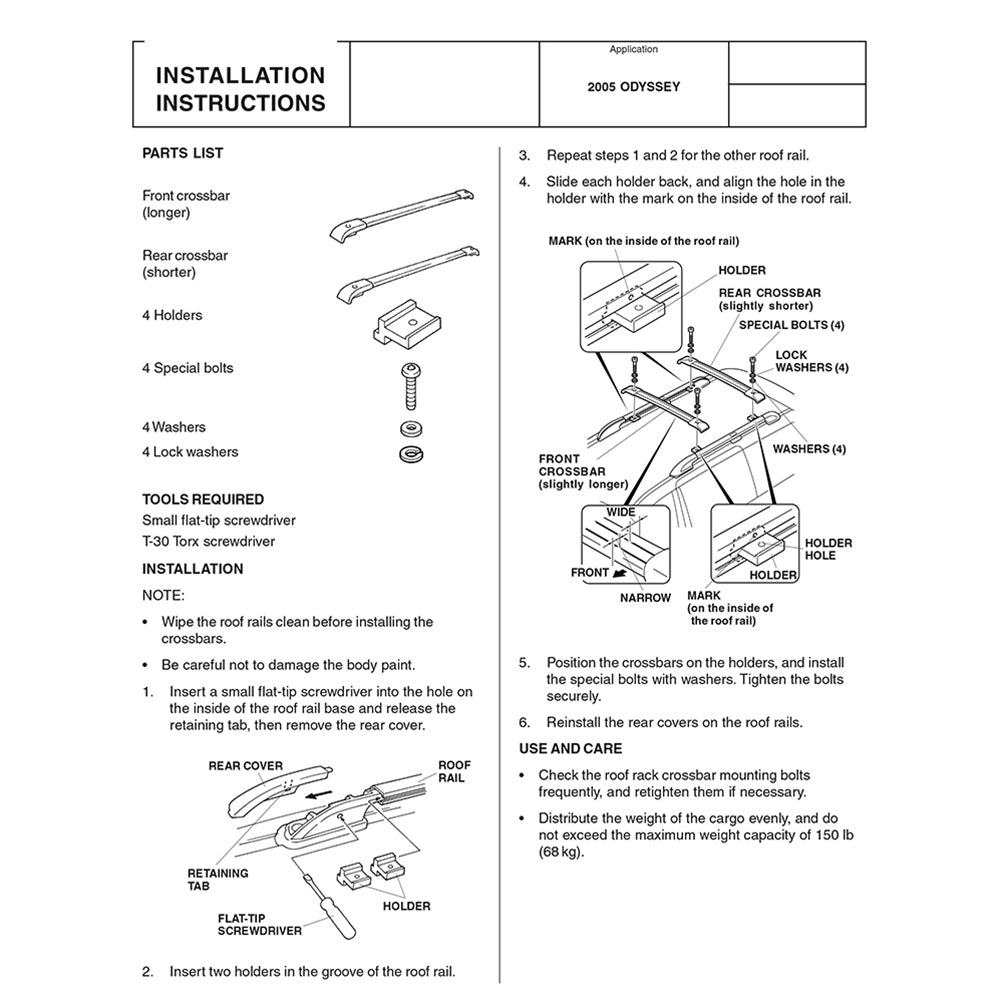 INSTALLATION INSTRUCTIONS

Application

2005 ODYSSEY

PARTS LIST

Front crossbar (longer)

Rear crossbar (shorter)

4 Holders

4 Special bolts

4 Washers

4 Lock washers

TOOLS REQUIRED

Small flat-tip screwdriver

T-30 Torx screwdriver

INSTALLATION

NOTE:

• Wipe the roof rails clean before installing the crossbars.

• Be careful not to damage the body paint.

1. Insert a small flat-tip screwdriver into the hole on the inside of the roof rail base and release the retaining tab, then remove the rear cover.

REAR COVER

ROOF RAIL

RETAINING TAB

HOLDER

FLAT-TIP SCREWDRIVER

2. Insert two holders in the groove of the roof rail.

3. Repeat steps 1 and 2 for the other roof rail.

4. Slide each holder back, and align the hole in the holder with the mark on the inside of the roof rail.

MARK (on the inside of the roof rail)

HOLDER

REAR CROSSBAR (slightly shorter)

SPECIAL BOLTS (4)

LOCK WASHERS (4)

WASHERS (4)

FRONT CROSSBAR (slightly longer)

WIDE

FRONT

NARROW

MARK (on the inside of the roof rail)

HOLDER HOLE

HOLDER

5. Position the crossbars on the holders, and install the special bolts with washers. Tighten the bolts securely.

6. Reinstall the rear covers on the roof rails.

USE AND CARE

• Check the roof rack crossbar mounting bolts frequently, and retighten them if necessary.

• Distribute the weight of the cargo evenly, and do not exceed the maximum weight capacity of 150 lb (68 kg).