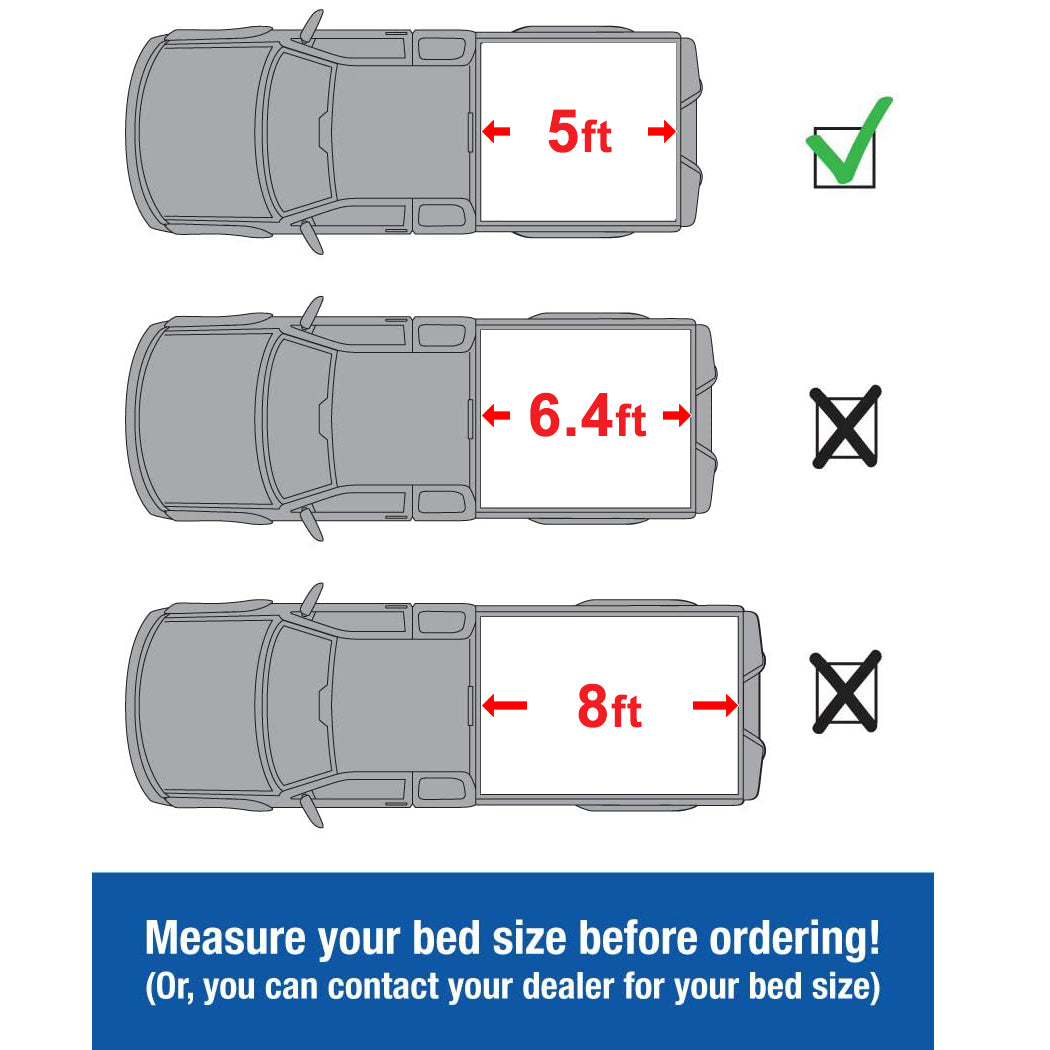 5ft

6.4ft

8ft

Measure your bed size before ordering!
(Or, you can contact your dealer for your bed size)