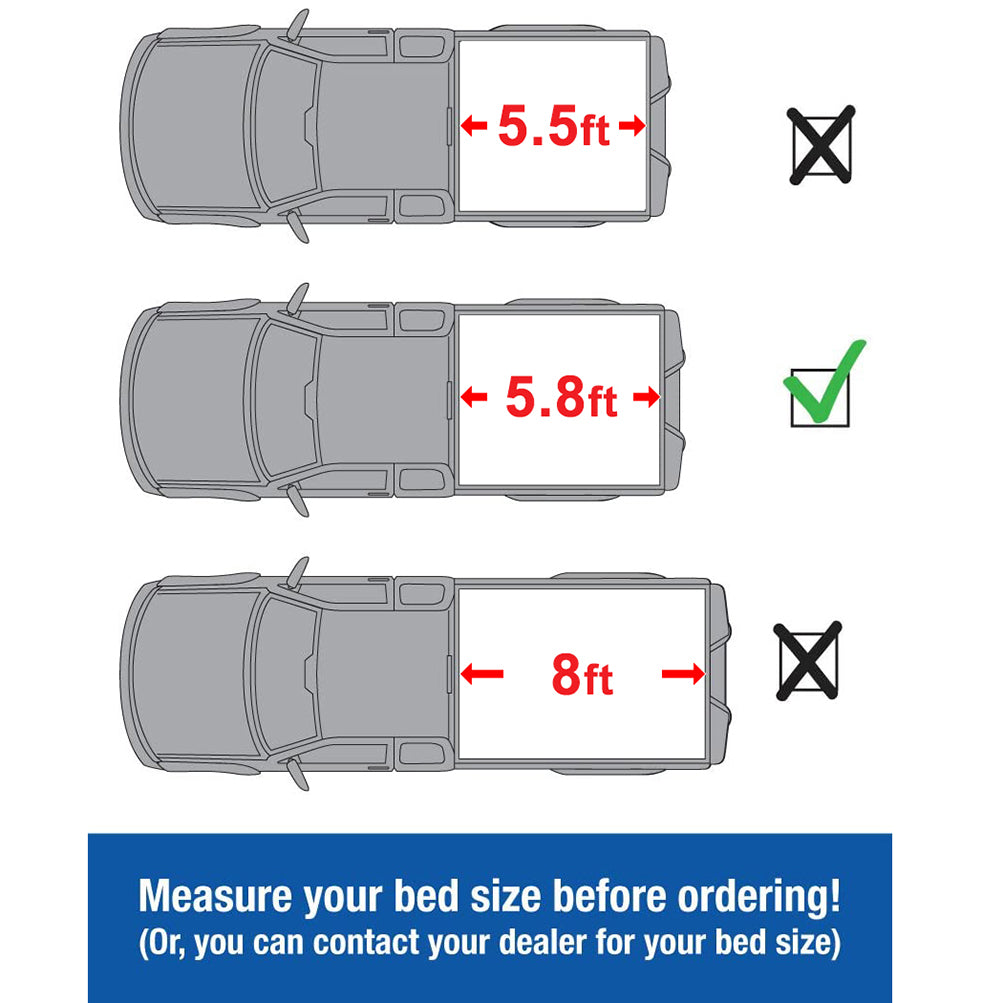 5.5ft

5.8ft

8ft

Measure your bed size before ordering!
(Or, you can contact your dealer for your bed size)