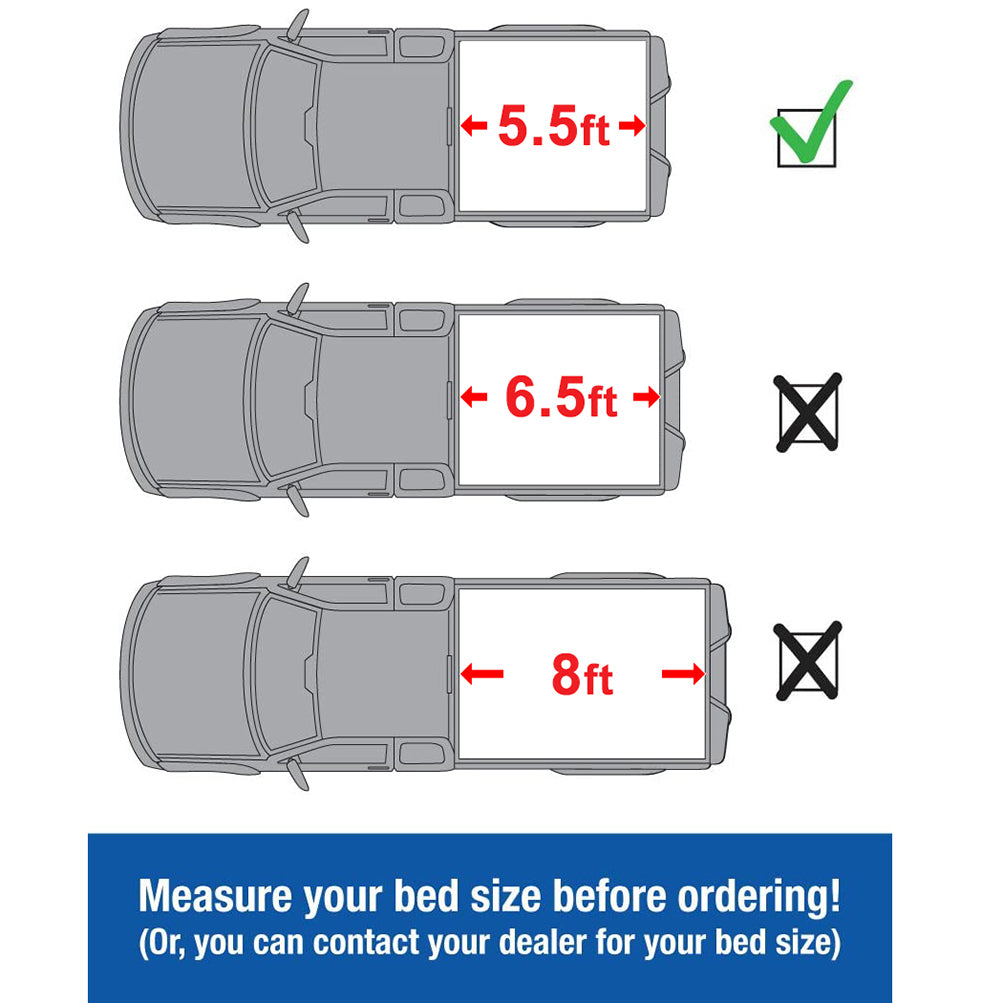 5.5ft

6.5ft

8ft

Measure your bed size before ordering!
(Or, you can contact your dealer for your bed size)